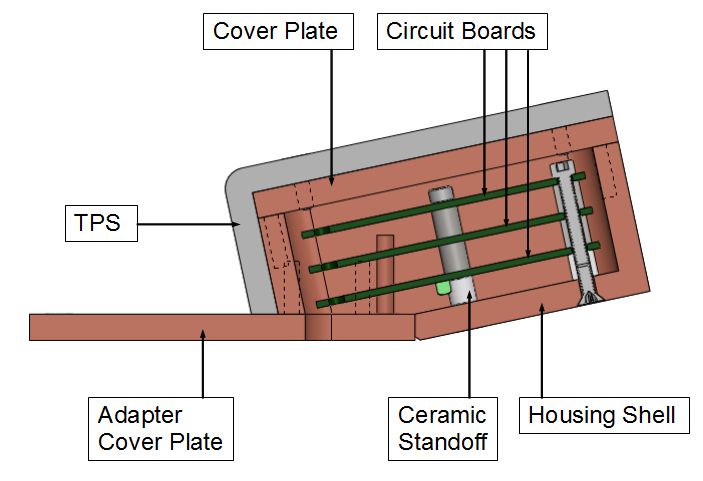 Cover Plate

Circuit Boards

TPS

Adapter Cover Plate

Ceramic Standoff

Housing Shell